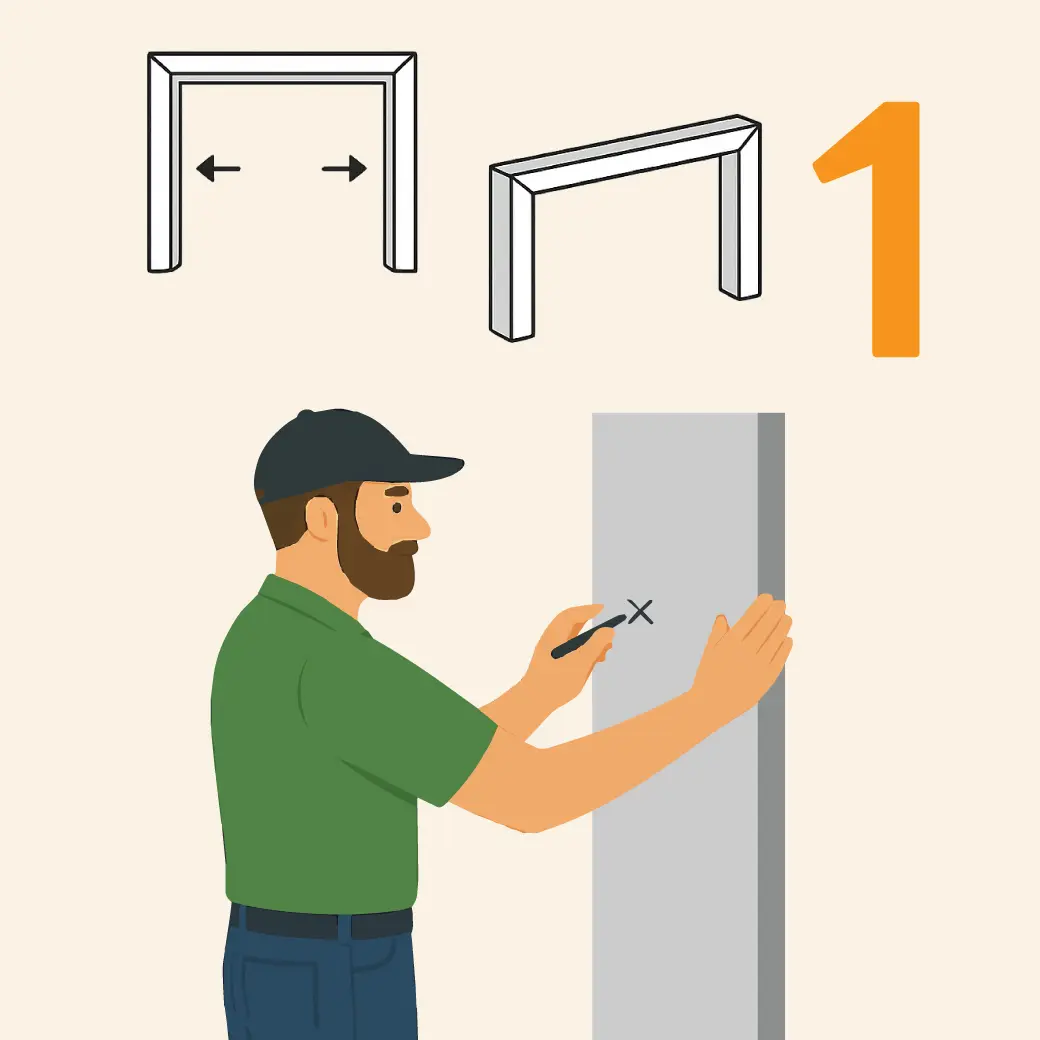 1